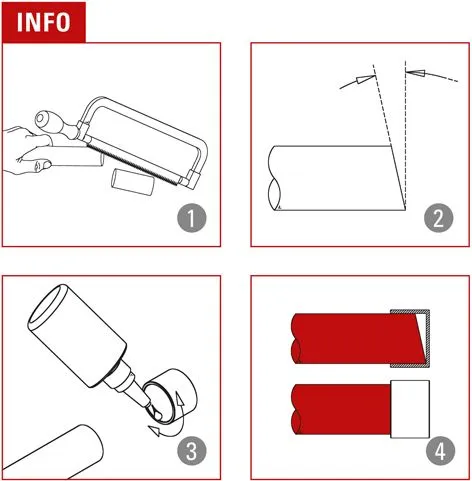 INFO

1

2

3

4