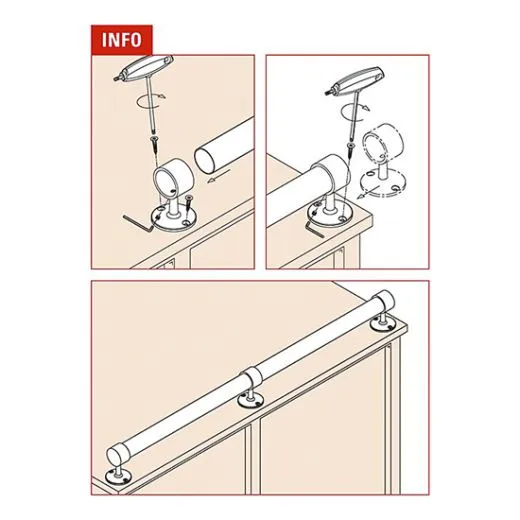 INFO