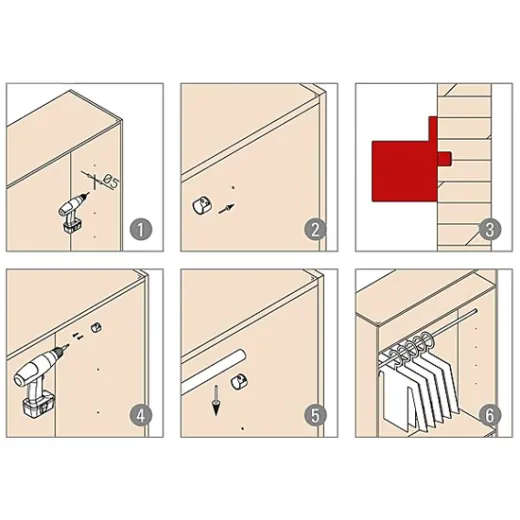 Ø5
1
2
3
4
5
6