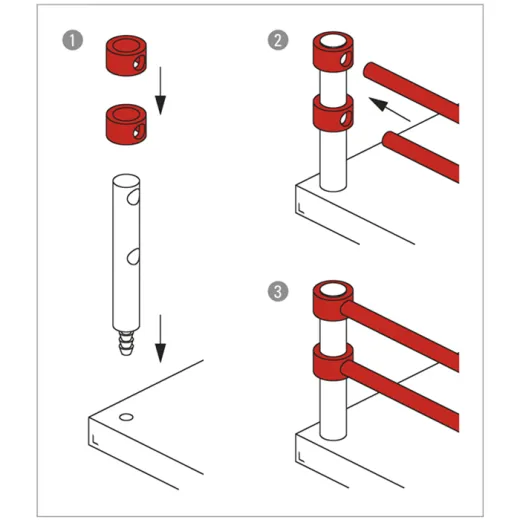 1

2

3