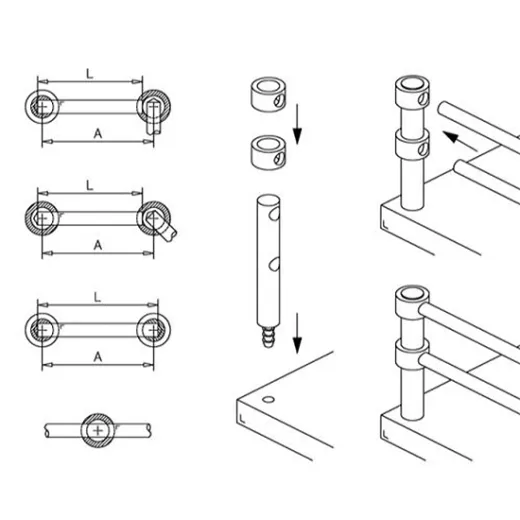 L

A

L

A

L

A