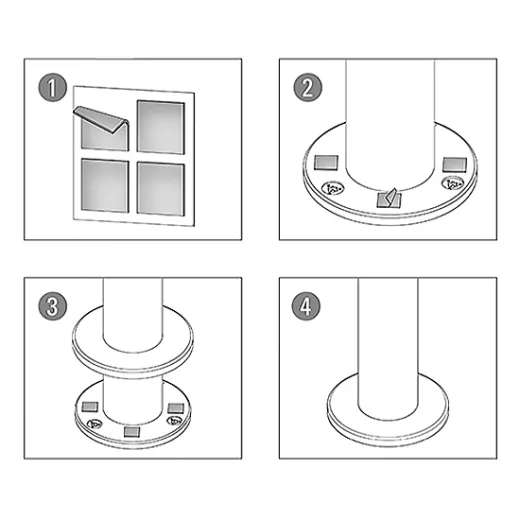 1

2

3

4