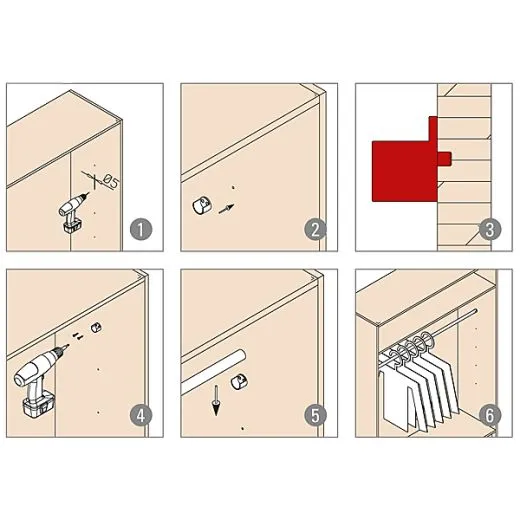 Ø5

1

2

3

4

5

6