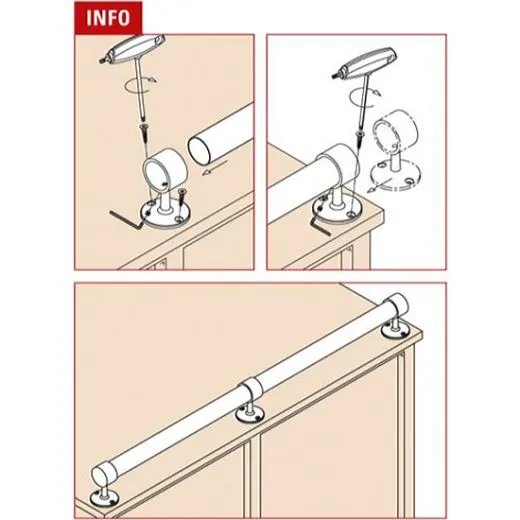 INFO