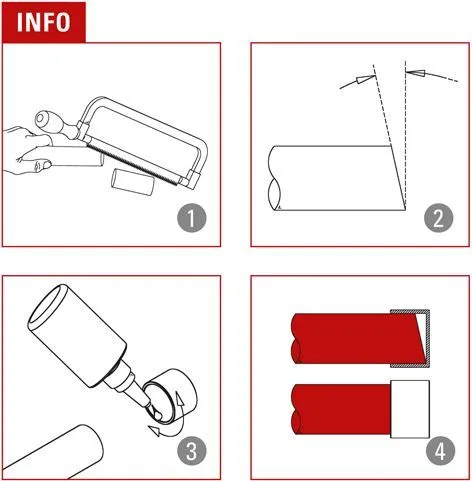 INFO

1

2

3

4