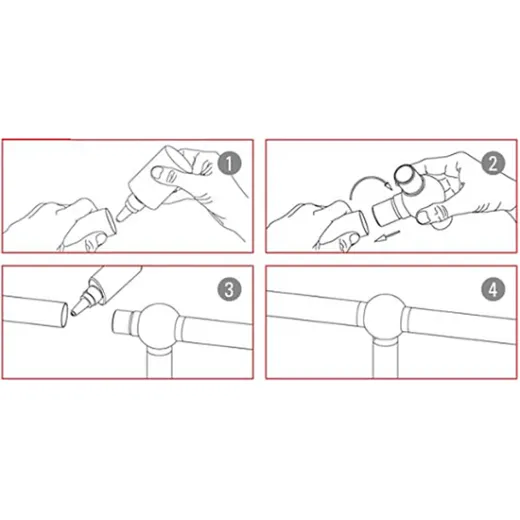 1

2

3

4