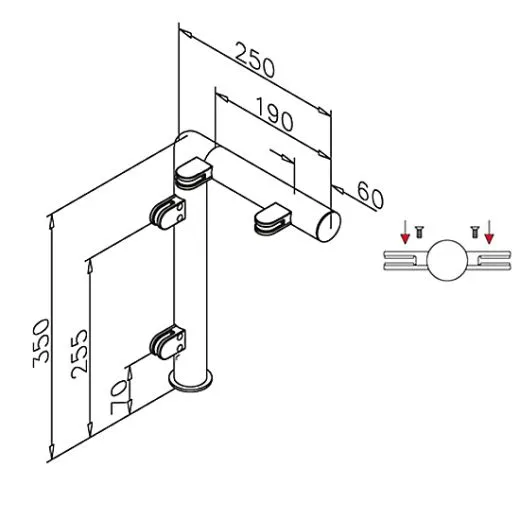 250
190
60
350
255
70