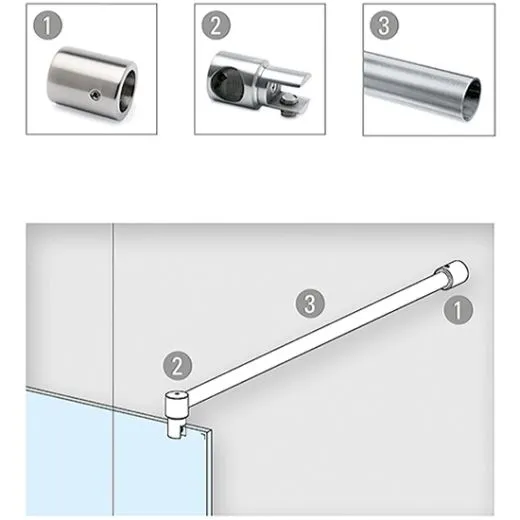 1
2
3
3
1
2