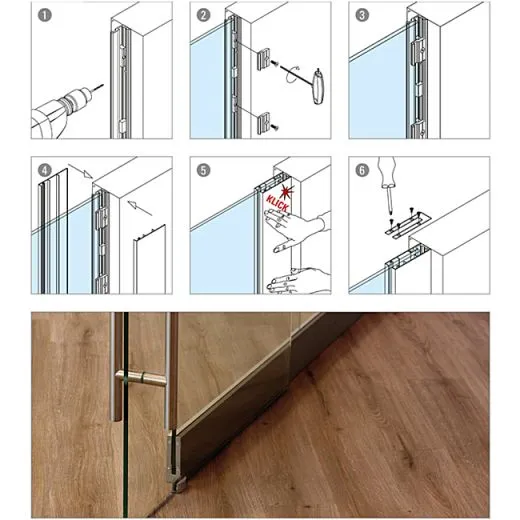 1

2

3

4

5

KLICK

6