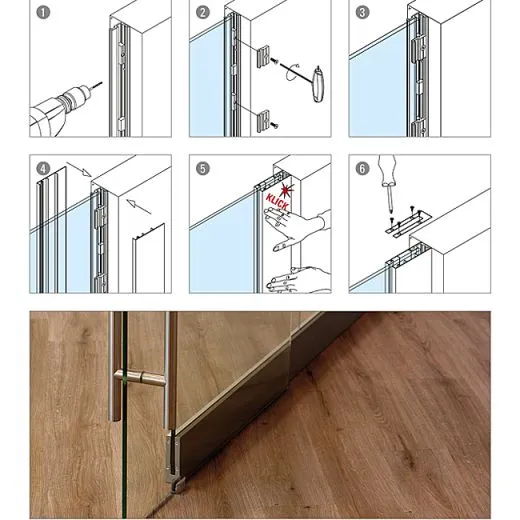 1
2
3
4
5
KLICK
6