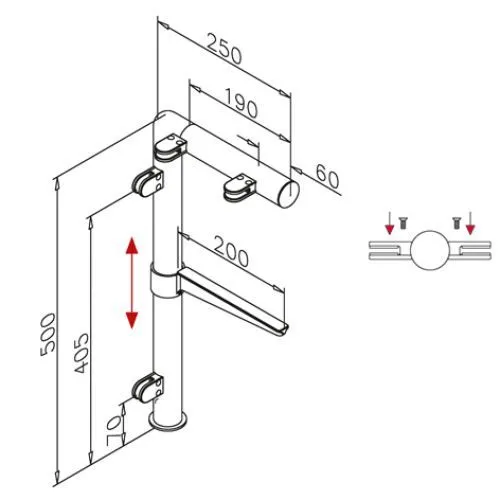 250
190
60
200
500
405
70