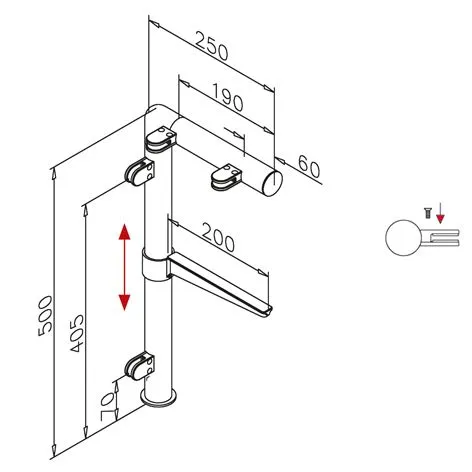 250
190
60
200
500
405
70