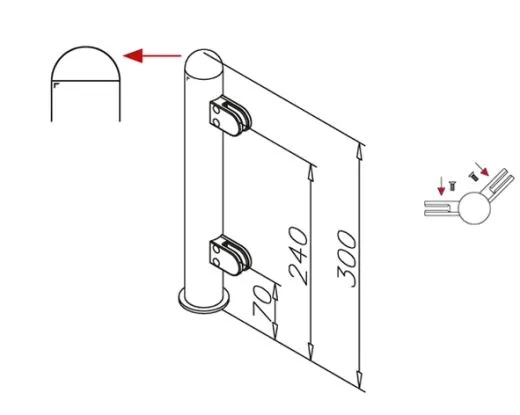 70
240
300