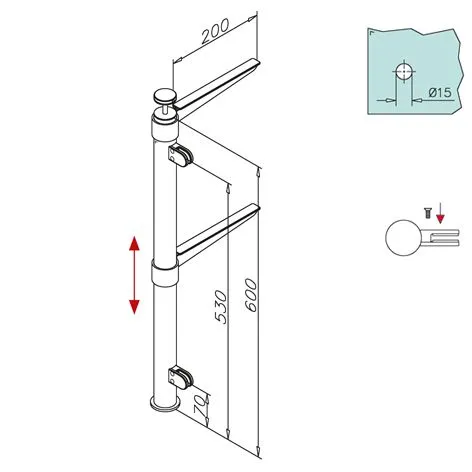 200
Ø15
530
600
70