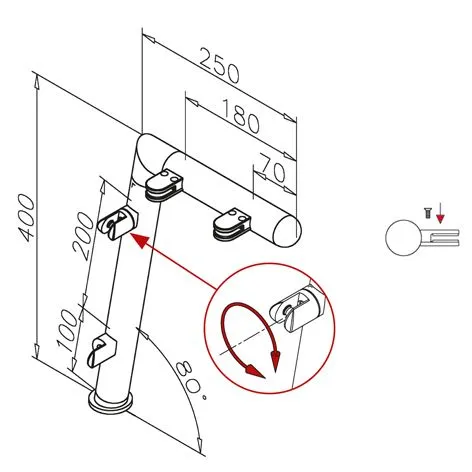 250
180
70
400
200
100
80°