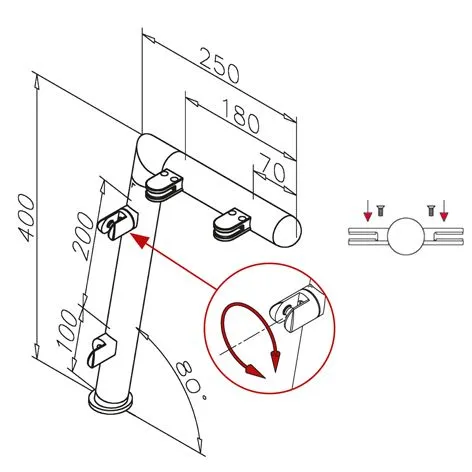 250
180
70
400
200
100
80°