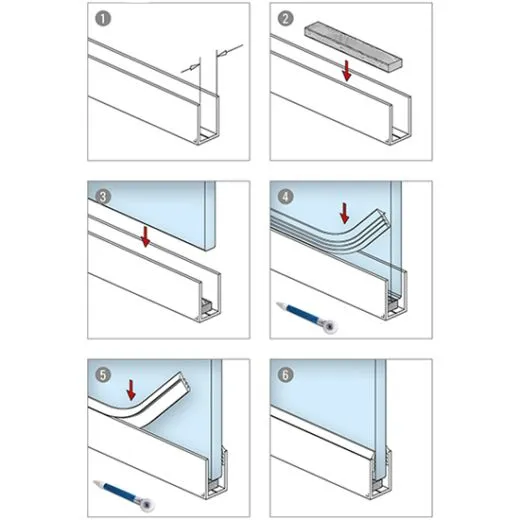 1
2
3
4
5
6