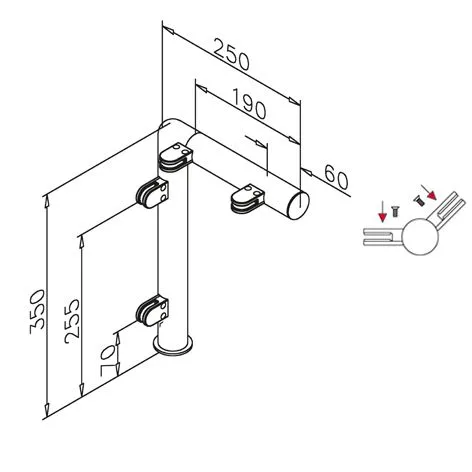 250
190
60
350
255
70