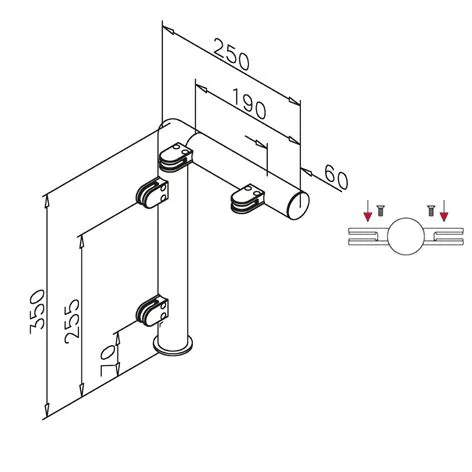 250
190
60
350
255
70