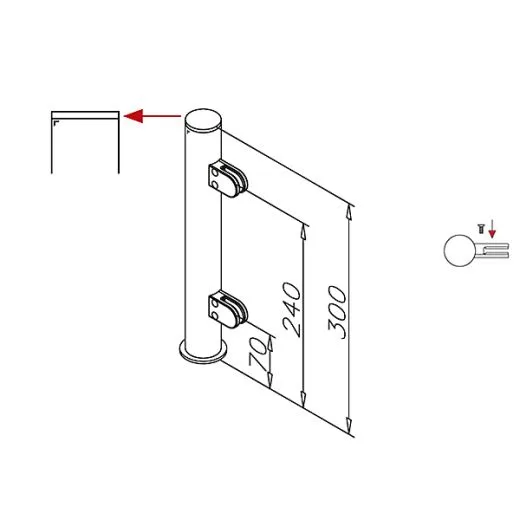 70
240
300