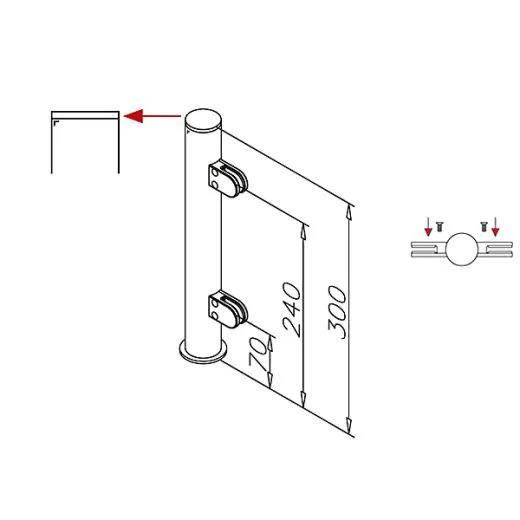 70
240
300