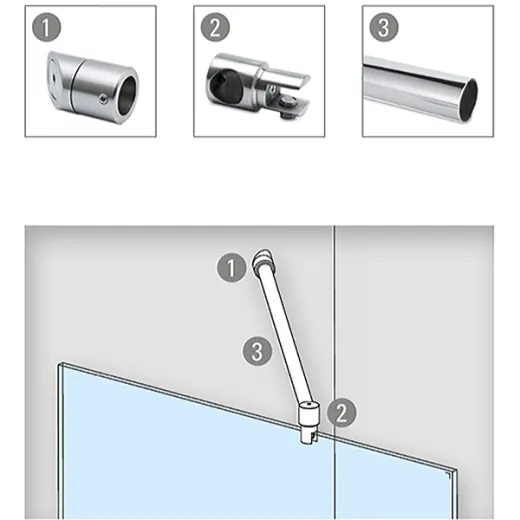 1

2

3

1

3

2