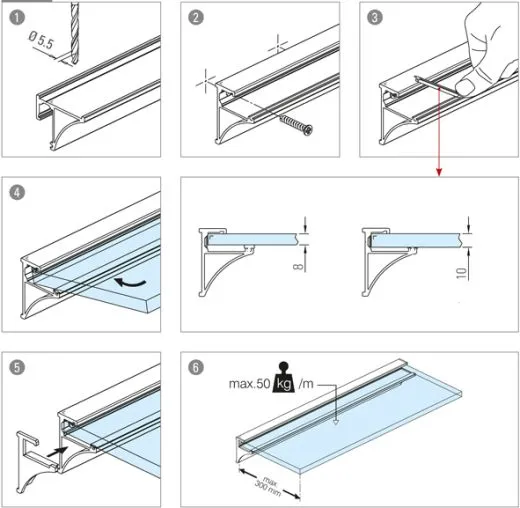 1

Ø 5.5

2

3

4

8

10

5

6

max.50 kg /m

max 300 mm