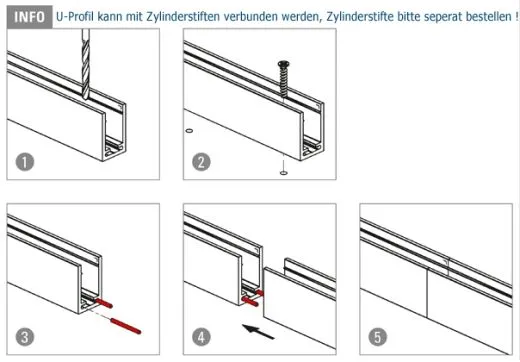 INFO U-Profil kann mit Zylinderstiften verbunden werden, Zylinderstifte bitte seperat bestellen !

1

2

3

4

5