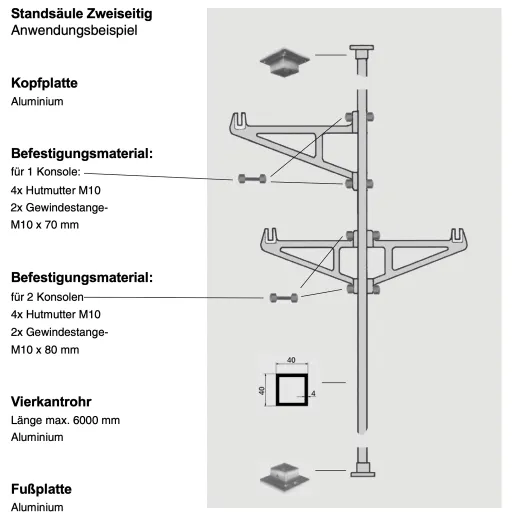 Standsäule Zweiseitig
Anwendungsbeispiel

Kopfplatte
Aluminium

Befestigungsmaterial:
für 1 Konsole:
4x Hutmutter M10
2x Gewindestange-
M10 x 70 mm

Befestigungsmaterial:
für 2 Konsolen
4x Hutmutter M10
2x Gewindestange-
M10 x 80 mm

Vierkantrohr
Länge max. 6000 mm
Aluminium

Fußplatte
Aluminium

40
40
4