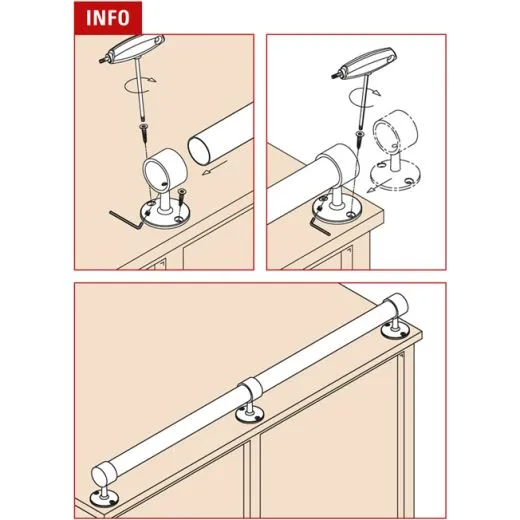 INFO