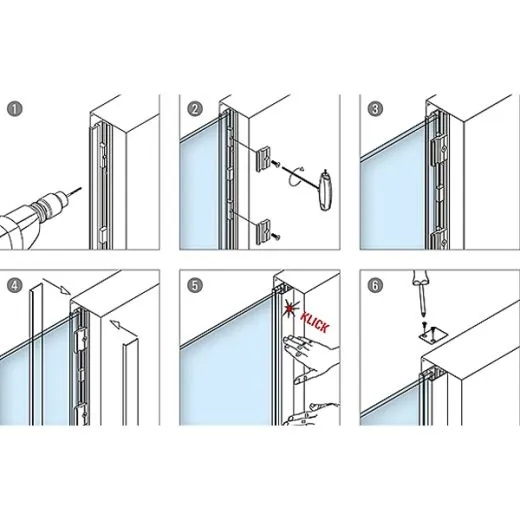 1

2

3

4

5

KLICK

6