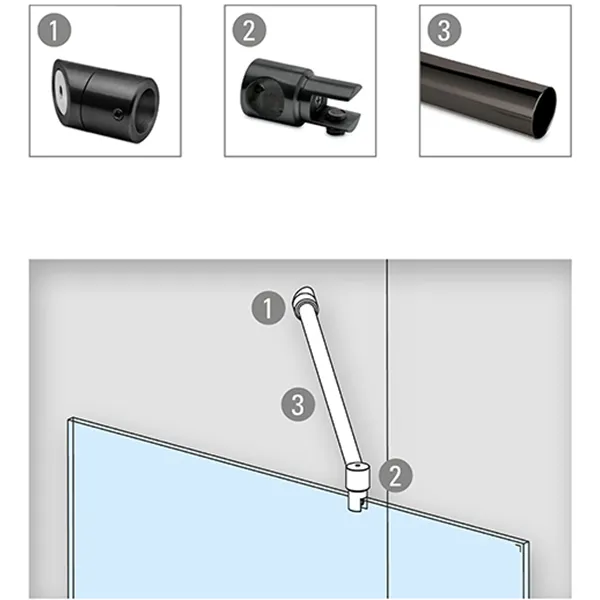 1
2
3
1
3
2