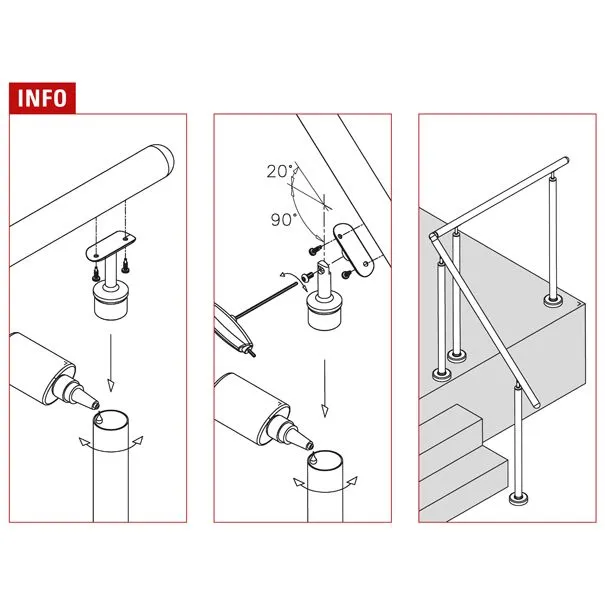 INFO

20°

90°