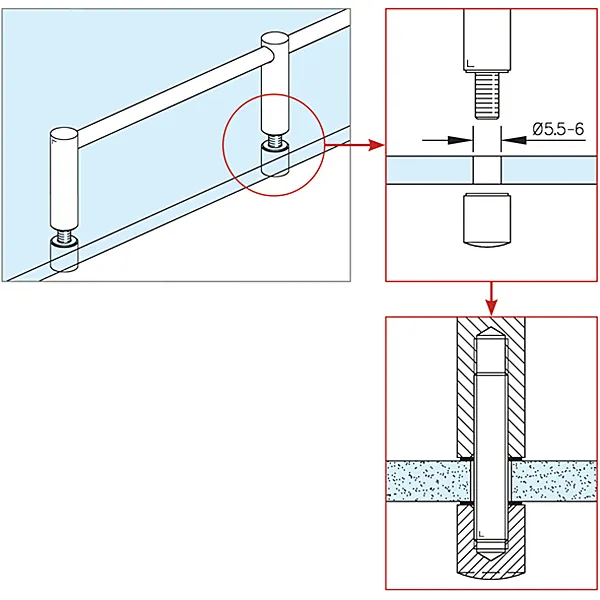 Ø5.5-6