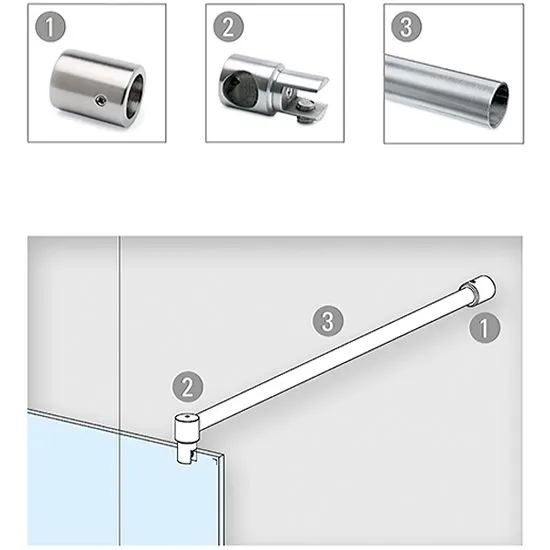 1
2
3
3
1
2