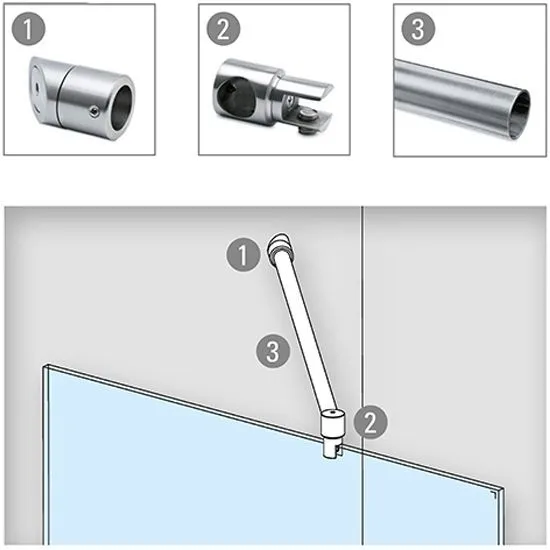 1
2
3
1
3
2