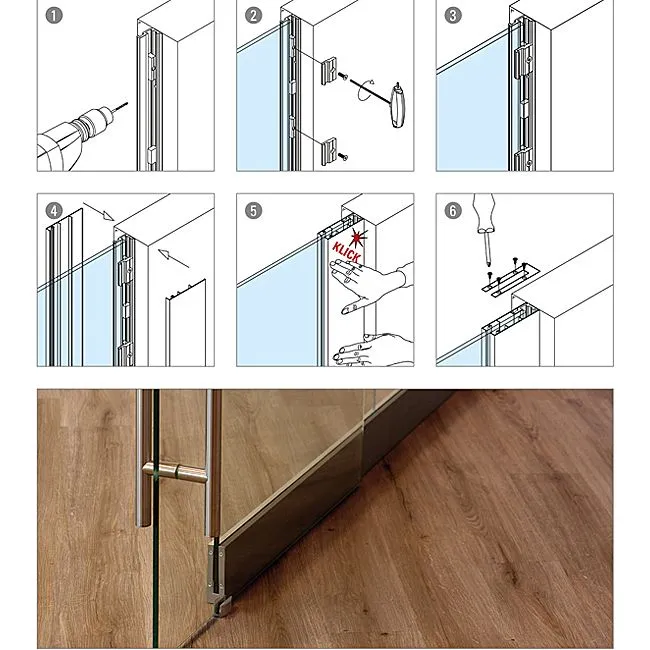 1

2

3

4

5

KLICK

6