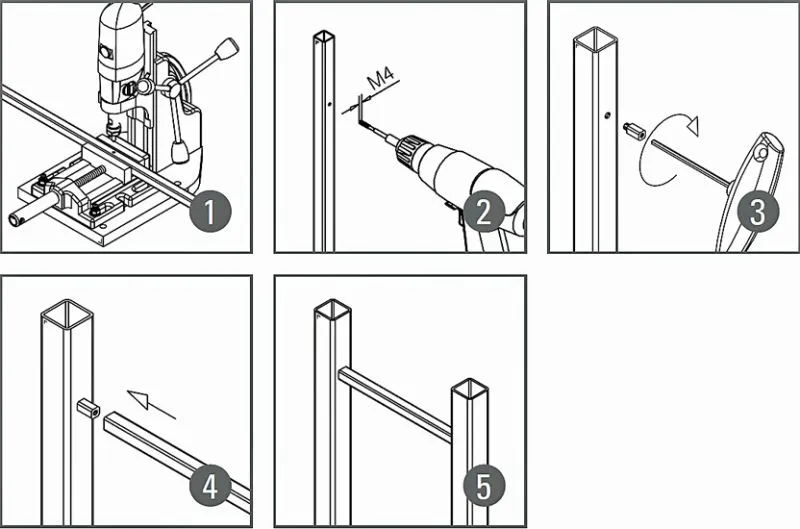 1

M4

2

3

4

5