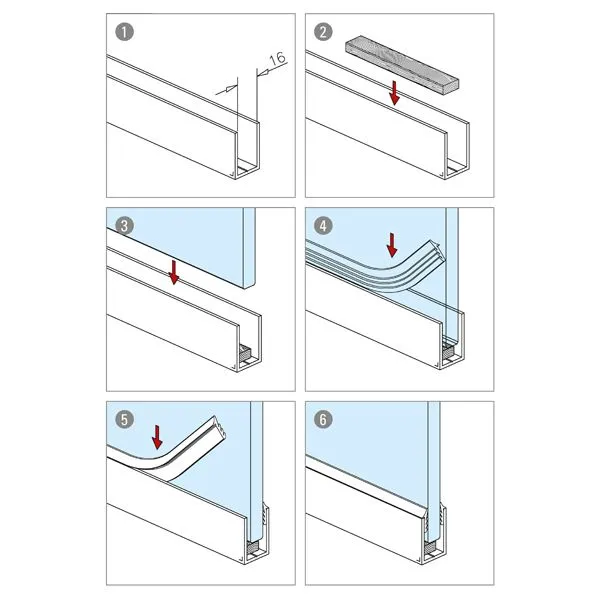 1

16

2

3

4

5

6