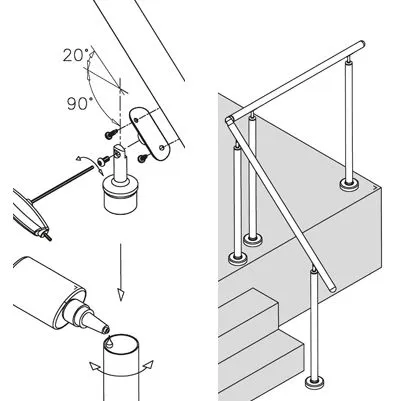 20°
90°