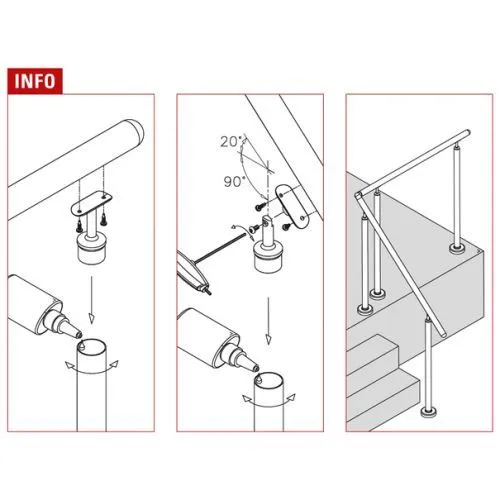 INFO

20°

90°