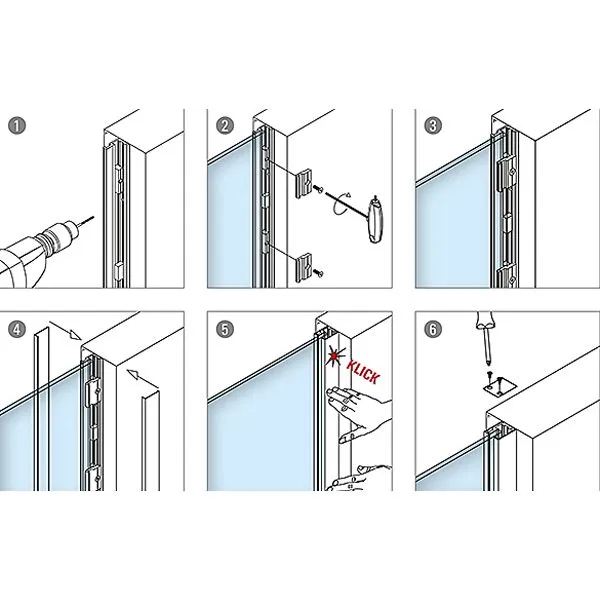 1

2

3

4

5

KLICK

6