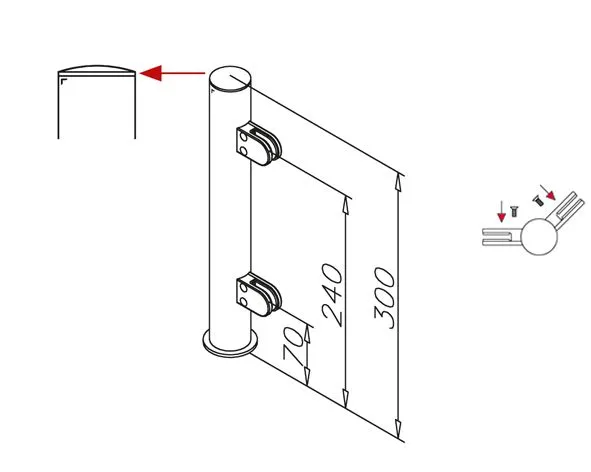 70
240
300