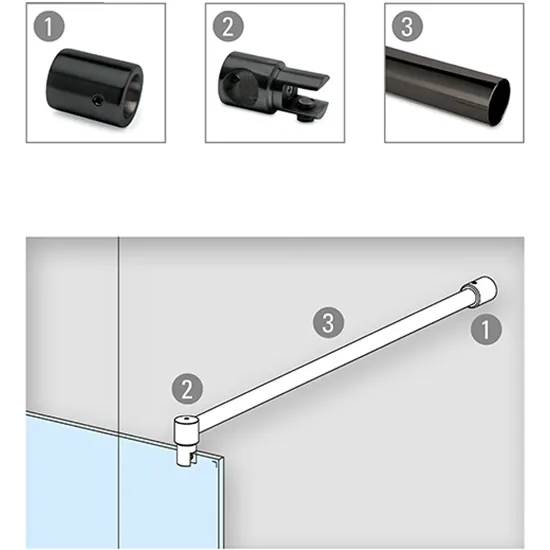 1
2
3
3
1
2