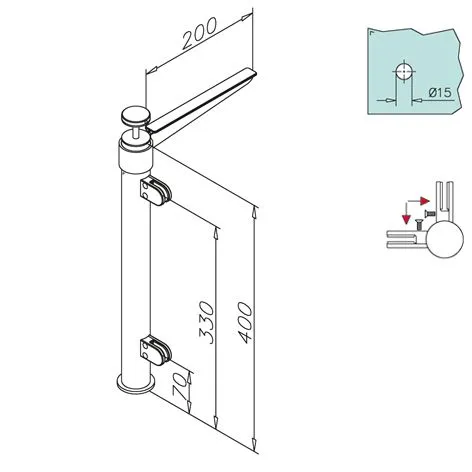 200

Ø15

330

400

70