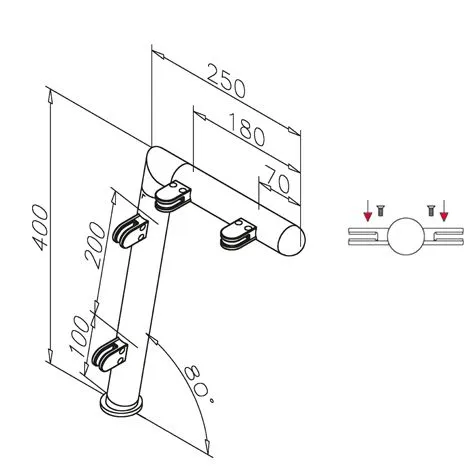 250
180
70
400
200
100
80°