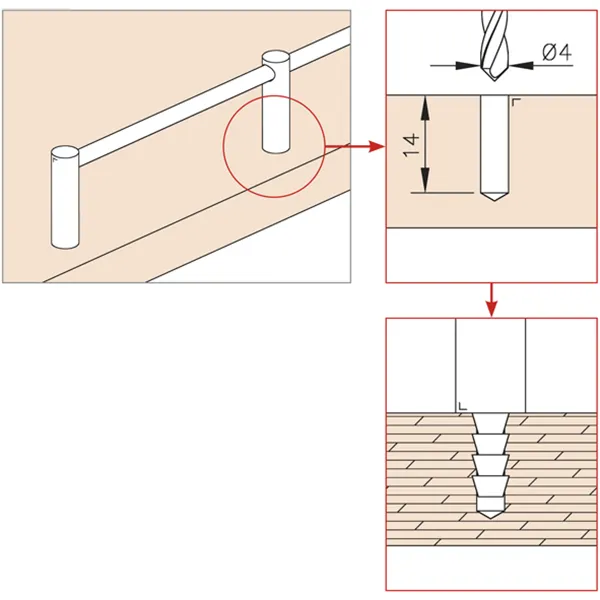 Ø4
14