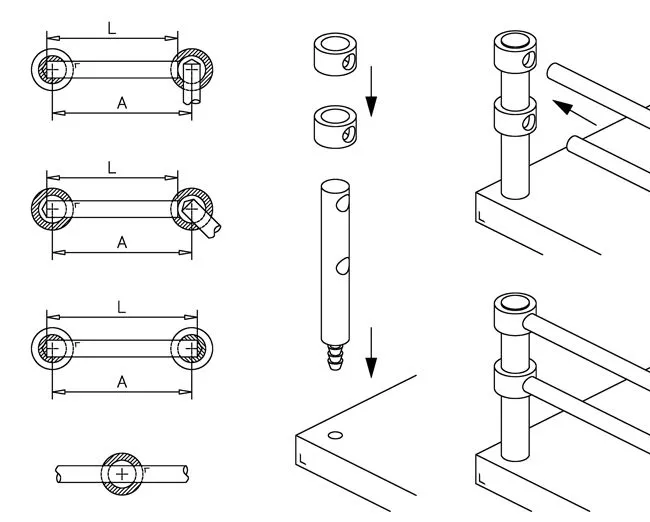 L

A

L

A

L

A