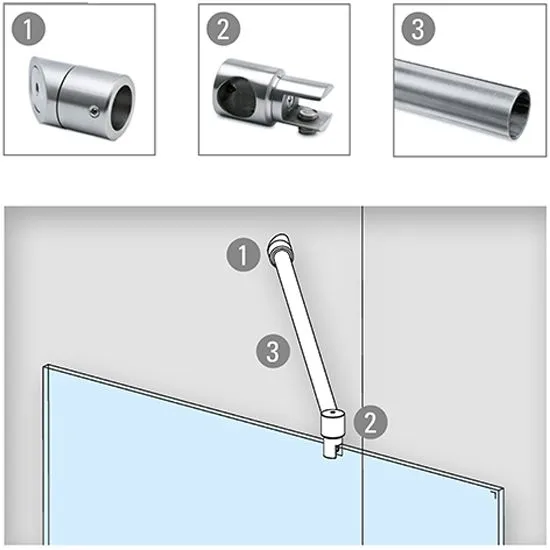 1

2

3

1

3

2