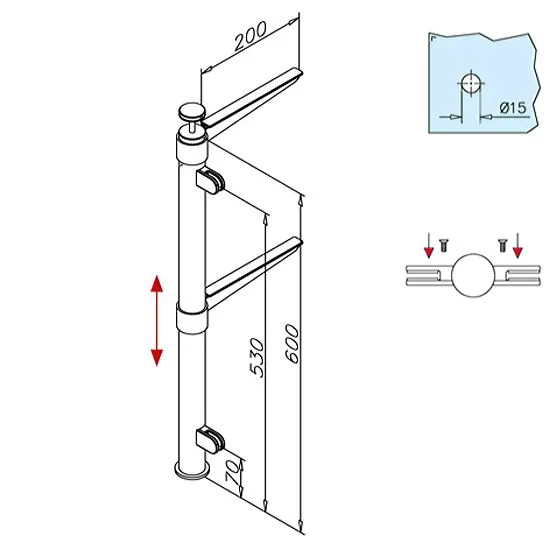 200

Ø15

530

600

70